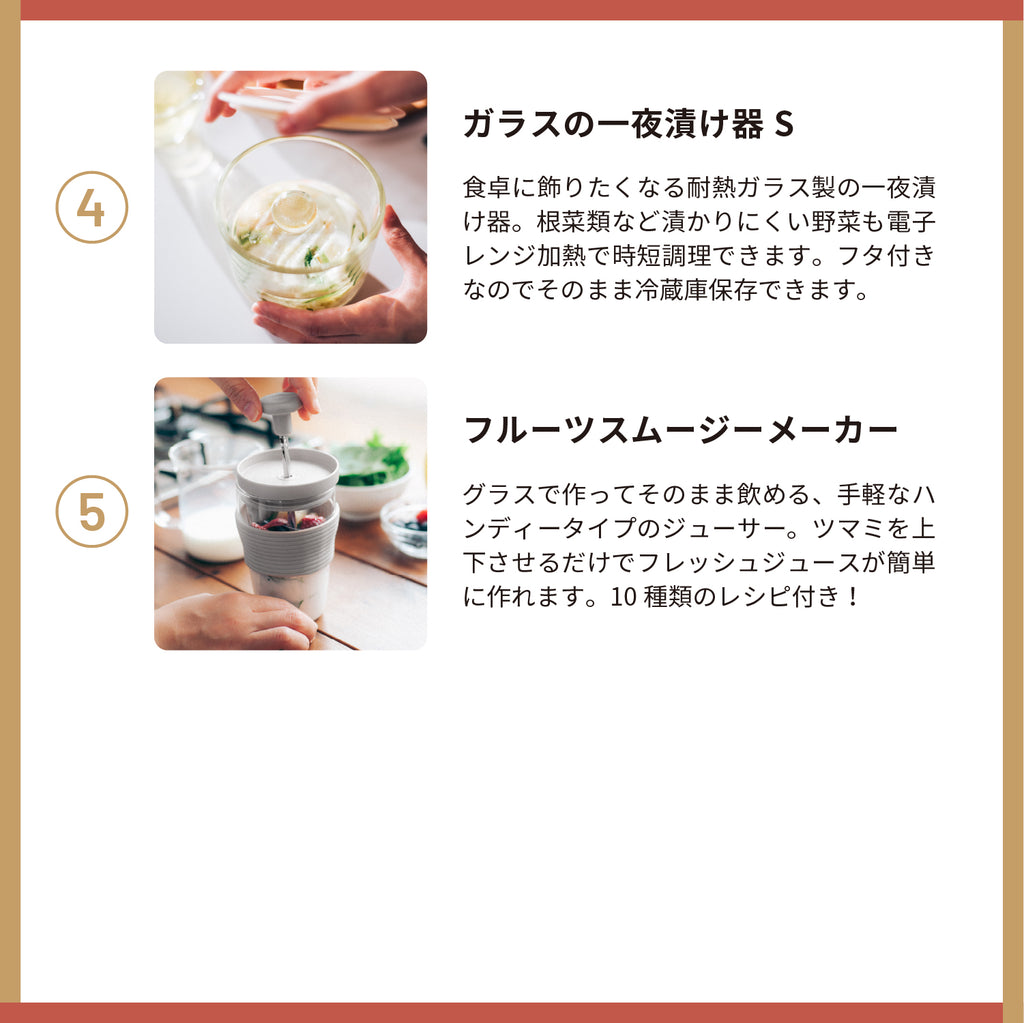 4

ガラスの一夜漬け器 S

食卓に飾りたくなる耐熱ガラス製の一夜漬け器。根菜類など漬かりにくい野菜も電子レンジ加熱で時短調理できます。フタ付きなのでそのまま冷蔵庫保存できます。

5

フルーツスムージーメーカー

グラスで作ってそのまま飲める、手軽なハンディータイプのジューサー。ツマミを上下させるだけでフレッシュジュースが簡単に作れます。10 種類のレシピ付き！