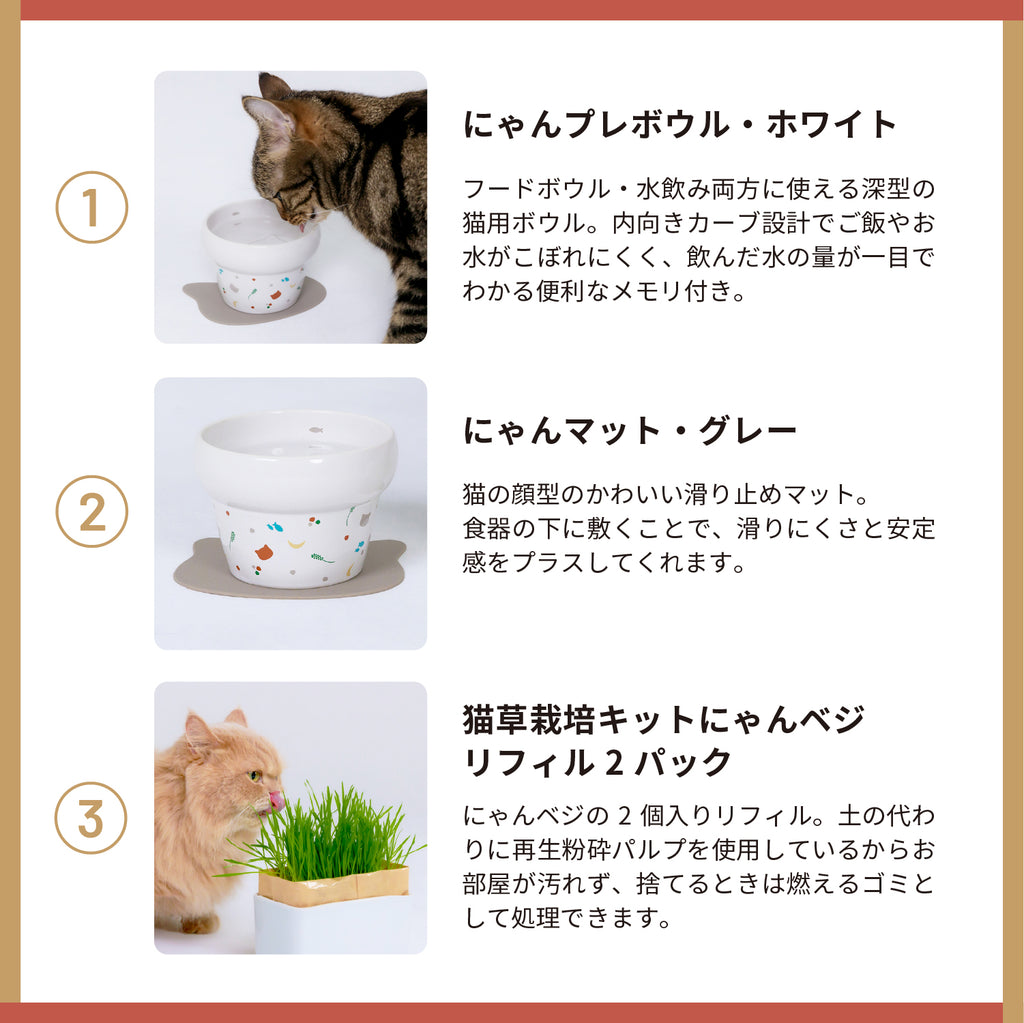 1

にゃんプレボウル・ホワイト

フードボウル・水飲み両方に使える深型の猫用ボウル。内向きカーブ設計でご飯やお水がこぼれにくく、飲んだ水の量が一目でわかる便利なメモリ付き。

2

にゃんマット・グレー

猫の顔型のかわいい滑り止めマット。
食器の下に敷くことで、滑りにくさと安定感をプラスしてくれます。

3

猫草栽培キットにゃんベジ
リフィル 2 パック

にゃんベジの 2 個入りリフィル。土の代わりに再生粉砕パルプを使用しているからお部屋が汚れず、捨てるときは燃えるゴミとして処理できます。