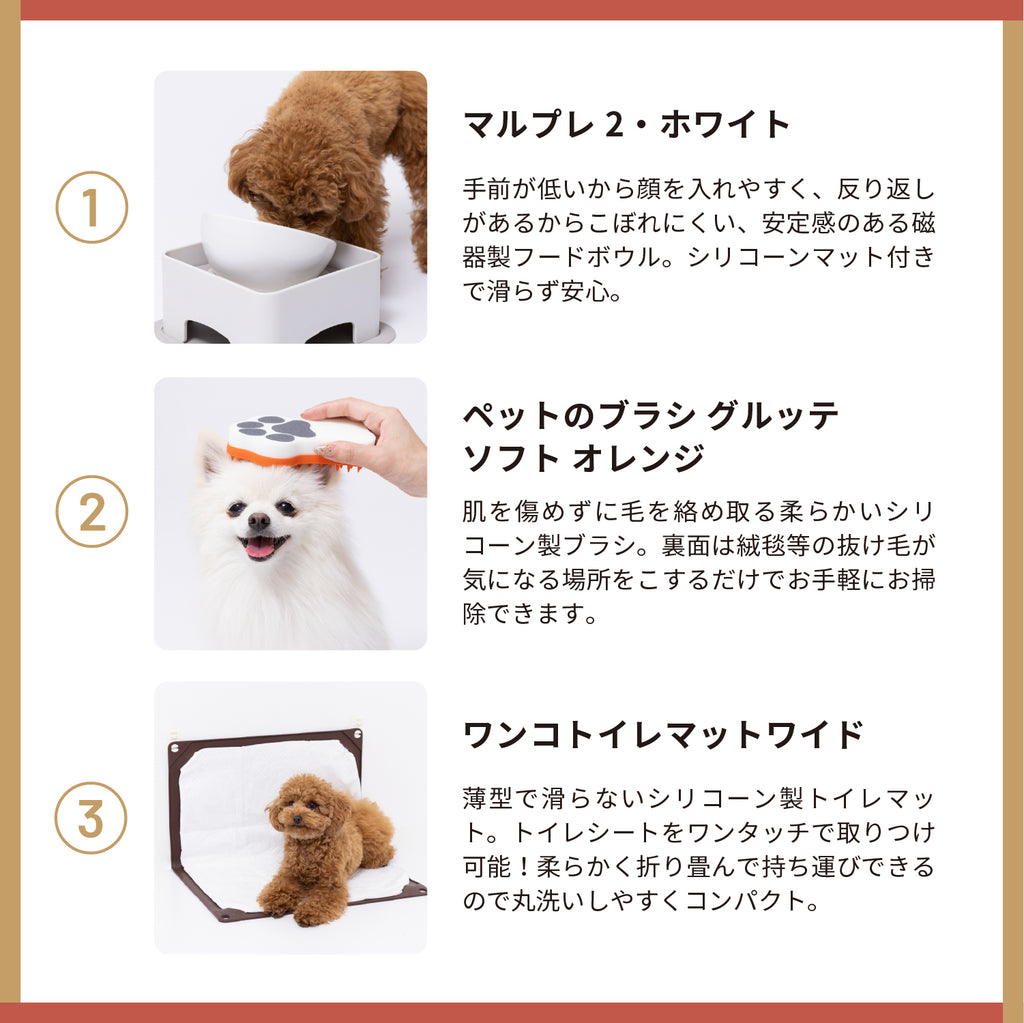 1

マルプレ 2・ホワイト

手前が低いから顔を入れやすく、反り返しがあるからこぼれにくい、安定感のある磁器製フードボウル。シリコーンマット付きで滑らず安心。

2

ペットのブラシ グルッテ ソフト オレンジ

肌を傷めずに毛を絡め取る柔らかいシリコーン製ブラシ。裏面は絨毯等の抜け毛が気になる場所をこするだけでお手軽にお掃除できます。

3

ワンコトイレマットワイド

薄型で滑らないシリコーン製トイレマット。トイレシートをワンタッチで取りつけ可能！柔らかく折り畳んで持ち運びできるので丸洗いしやすくコンパクト。