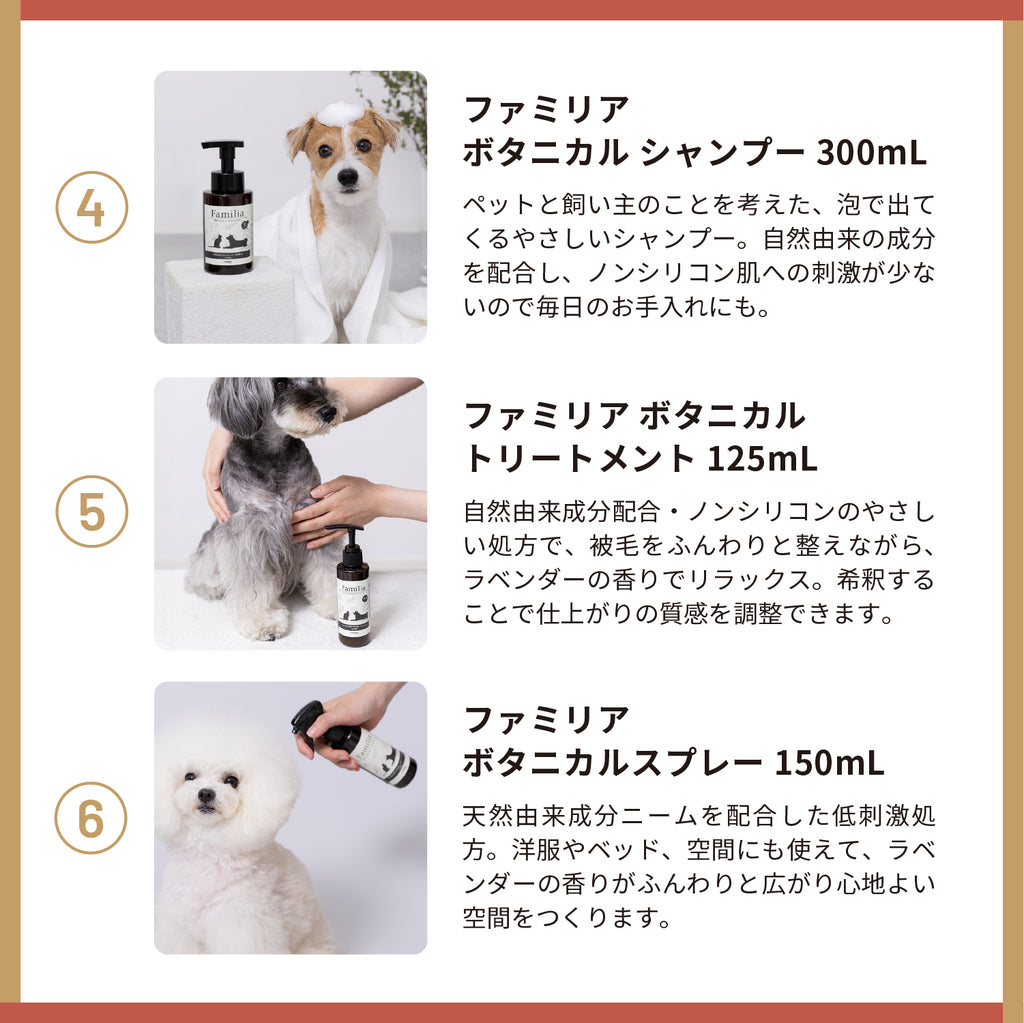 4

Familia

ファミリア
ボタニカル シャンプー 300mL

ペットと飼い主のことを考えた、泡で出てくるやさしいシャンプー。自然由来の成分を配合し、ノンシリコン肌への刺激が少ないので毎日のお手入れにも。

5

Familia

ファミリア ボタニカル
トリートメント 125mL

自然由来成分配合・ノンシリコンのやさしい処方で、被毛をふんわりと整えながら、ラベンダーの香りでリラックス。希釈することで仕上がりの質感を調整できます。

6

ファミリア
ボタニカルスプレー 150mL

天然由来成分ニームを配合した低刺激処方。洋服やベッド、空間にも使えて、ラベンダーの香りがふんわりと広がり心地よい空間をつくります。